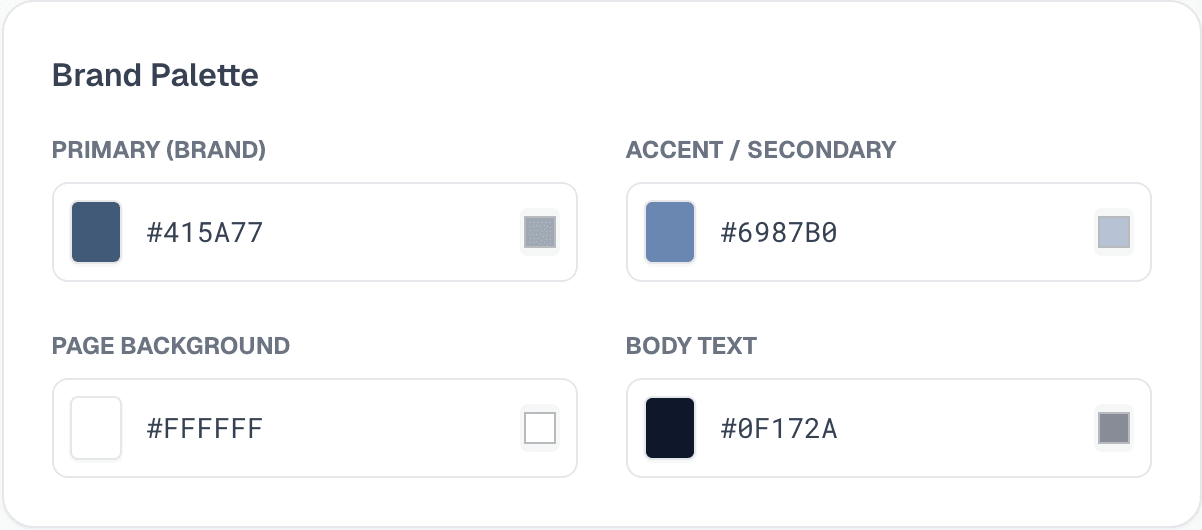 Brand Palette

PRIMARY (BRAND)

#415A77

ACCENT / SECONDARY

#6987B0

PAGE BACKGROUND

#FFFFFF

BODY TEXT

#0F172A